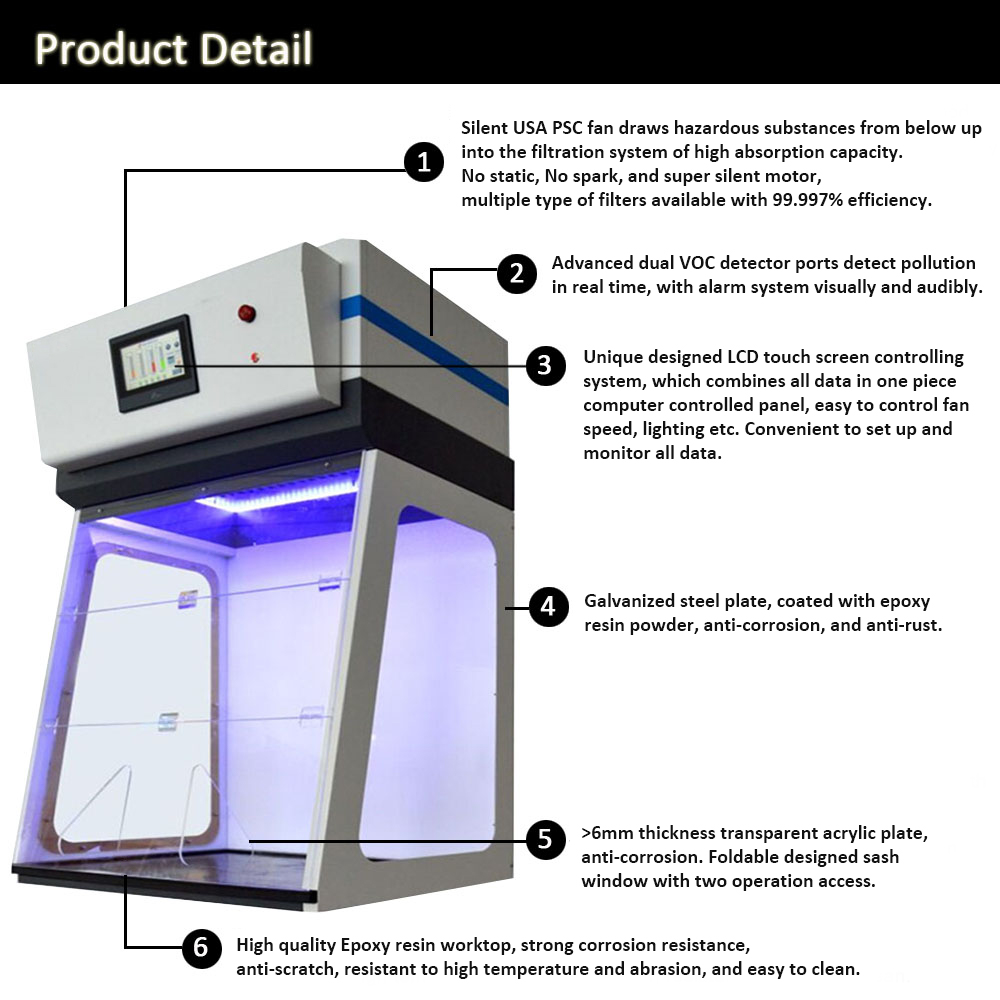 Product Detail

1 Silent USA PSC fan draws hazardous substances from below up into the filtration system of high absorption capacity. No static, No spark, and super silent motor, multiple type of filters available with 99.997% efficiency.

2 Advanced dual VOC detector ports detect pollution in real time, with alarm system visually and audibly.

3 Unique designed LCD touch screen controlling system, which combines all data in one piece computer controlled panel, easy to control fan speed, lighting etc. Convenient to set up and monitor all data.

4 Galvanized steel plate, coated with epoxy resin powder, anti-corrosion, and anti-rust.

5 >6mm thickness transparent acrylic plate, anti-corrosion. Foldable designed sash window with two operation access.

6 High quality Epoxy resin worktop, strong corrosion resistance, anti-scratch, resistant to high temperature and abrasion, and easy to clean.